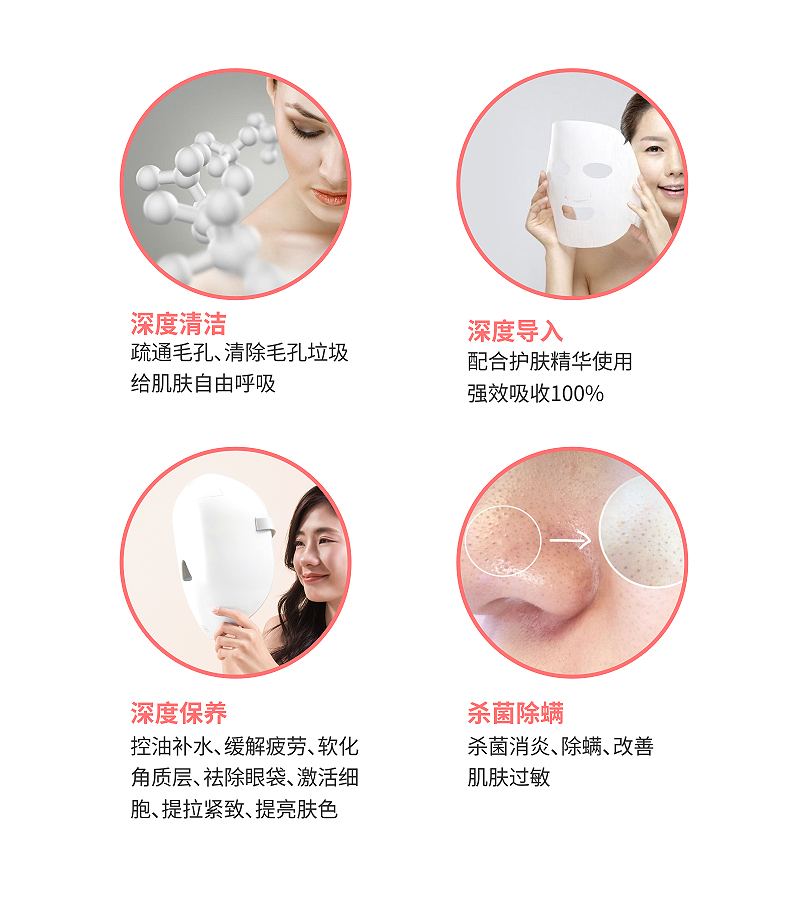 深度清洁
疏通毛孔、清除毛孔垃圾
给肌肤自由呼吸

深度导入
配合护肤精华使用
强效吸收100%

深度保养
控油补水、缓解疲劳、软化角质层、祛除眼袋、激活细胞、提拉紧致、提亮肤色

杀菌除螨
杀菌消炎、除螨、改善肌肤过敏