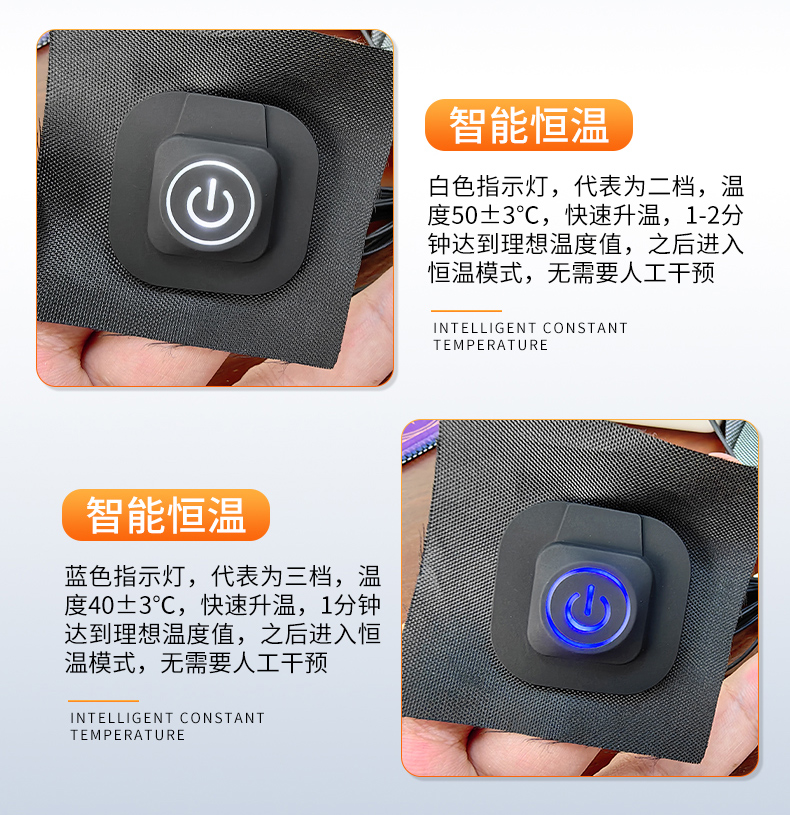 智能恒温

白色指示灯，代表为二档，温度50±3°C，快速升温，1-2分钟达到理想温度值，之后进入恒温模式，无需要人工干预

INTELLIGENT CONSTANT TEMPERATURE

智能恒温

蓝色指示灯，代表为三档，温度40±3°C，快速升温，1分钟达到理想温度值，之后进入恒温模式，无需要人工干预

INTELLIGENT CONSTANT TEMPERATURE