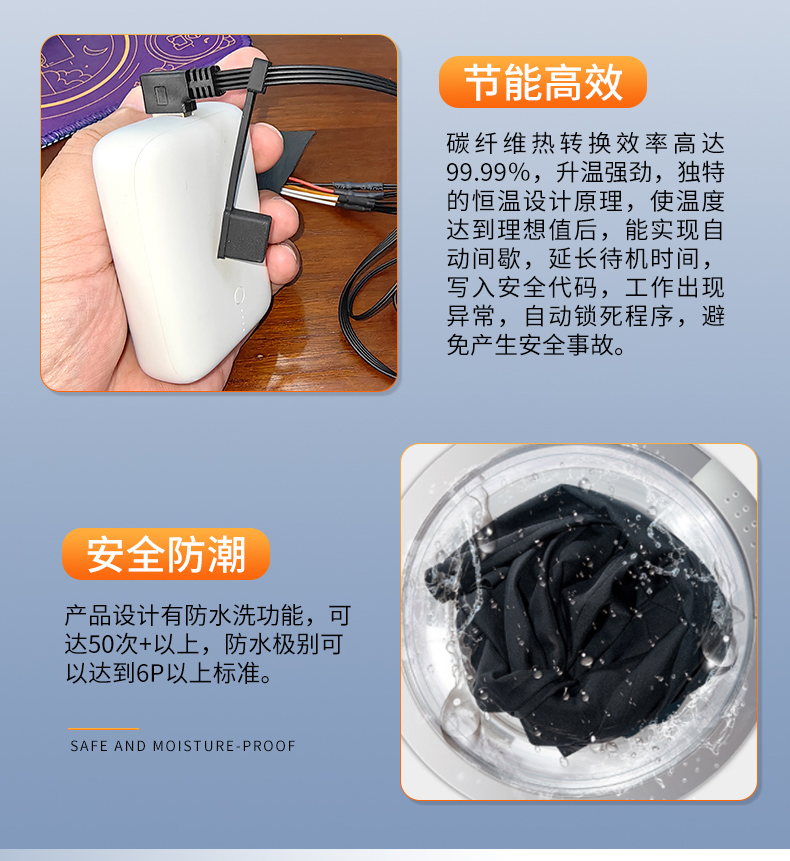 节能高效

碳纤维热转换效率高达99.99%，升温强劲，独特的恒温设计原理，使温度达到理想值后，能实现自动间歇，延长待机时间，写入安全代码，工作出现异常，自动锁死程序，避免产生安全事故。

安全防潮

产品设计有防水洗功能，可达50次+以上，防水极别可以达到6P以上标准。

SAFE AND MOISTURE-PROOF